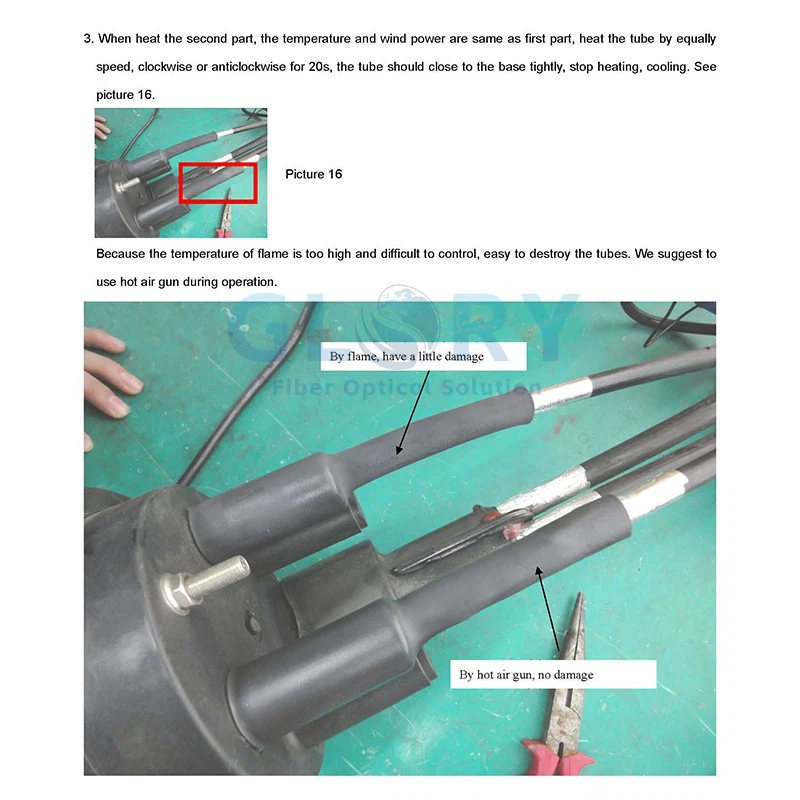 3. When heat the second part, the temperature and wind power are same as first part, heat the tube by equally speed, clockwise or anticlockwise for 20s, the tube should close to the base tightly, stop heating, cooling. See picture 16.

Picture 16

Because the temperature of flame is too high and difficult to control, easy to destroy the tubes. We suggest to use hot air gun during operation.

GLORY
Fiber Optical Solution

By flame, have a little damage

By hot air gun, no damage