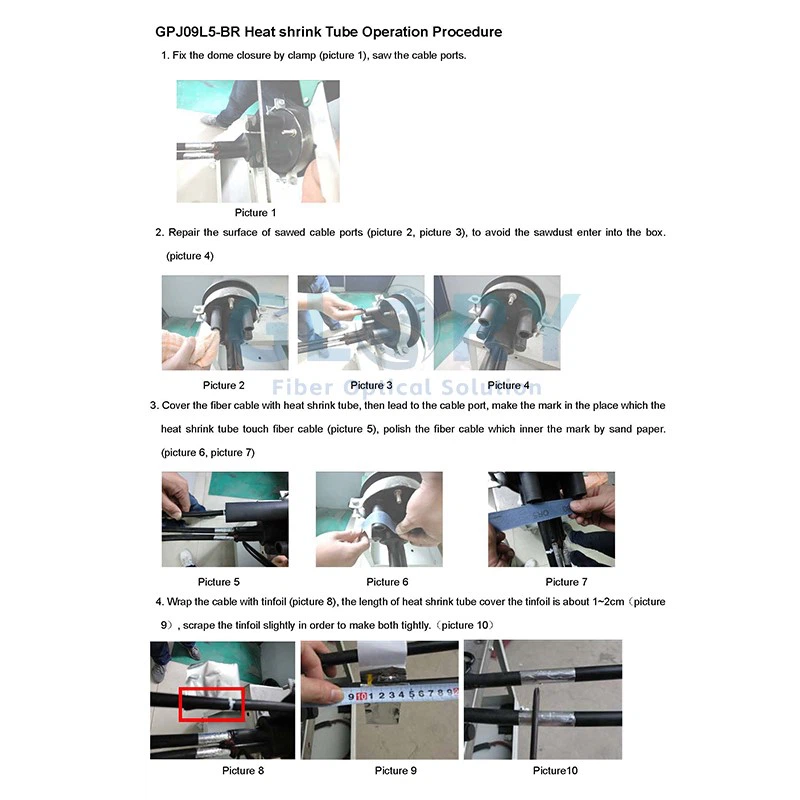 GPJ09L5-BR Heat shrink Tube Operation Procedure

1. Fix the dome closure by clamp (picture 1), saw the cable ports.

Picture 1

2. Repair the surface of sawed cable ports (picture 2, picture 3), to avoid the sawdust enter into the box. (picture 4)

Picture 2 Picture 3 Picture 4

Fiber Optical Solution

3. Cover the fiber cable with heat shrink tube, then lead to the cable port, make the mark in the place which the heat shrink tube touch fiber cable (picture 5), polish the fiber cable which inner the mark by sand paper. (picture 6, picture 7)

Picture 5 Picture 6 Picture 7

4. Wrap the cable with tinfoil (picture 8), the length of heat shrink tube cover the tinfoil is about 1~2cm（picture 9）, scrape the tinfoil slightly in order to make both tightly.（picture 10）

9 10 1 2 3 4 5 6 7 8 9

Picture 8 Picture 9 Picture10